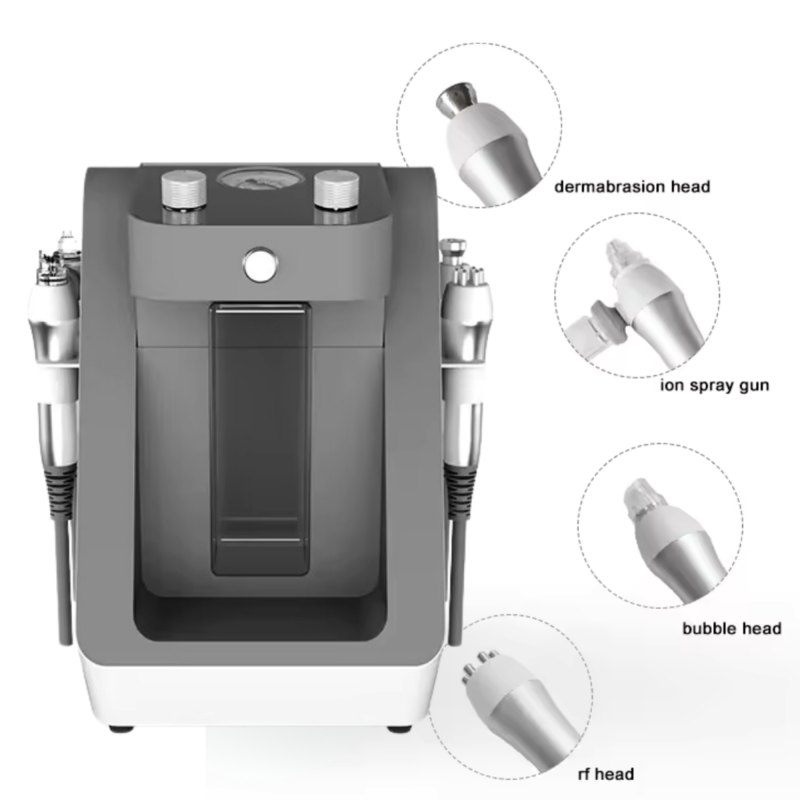 dermabrasion head

ion spray gun

bubble head

rf head